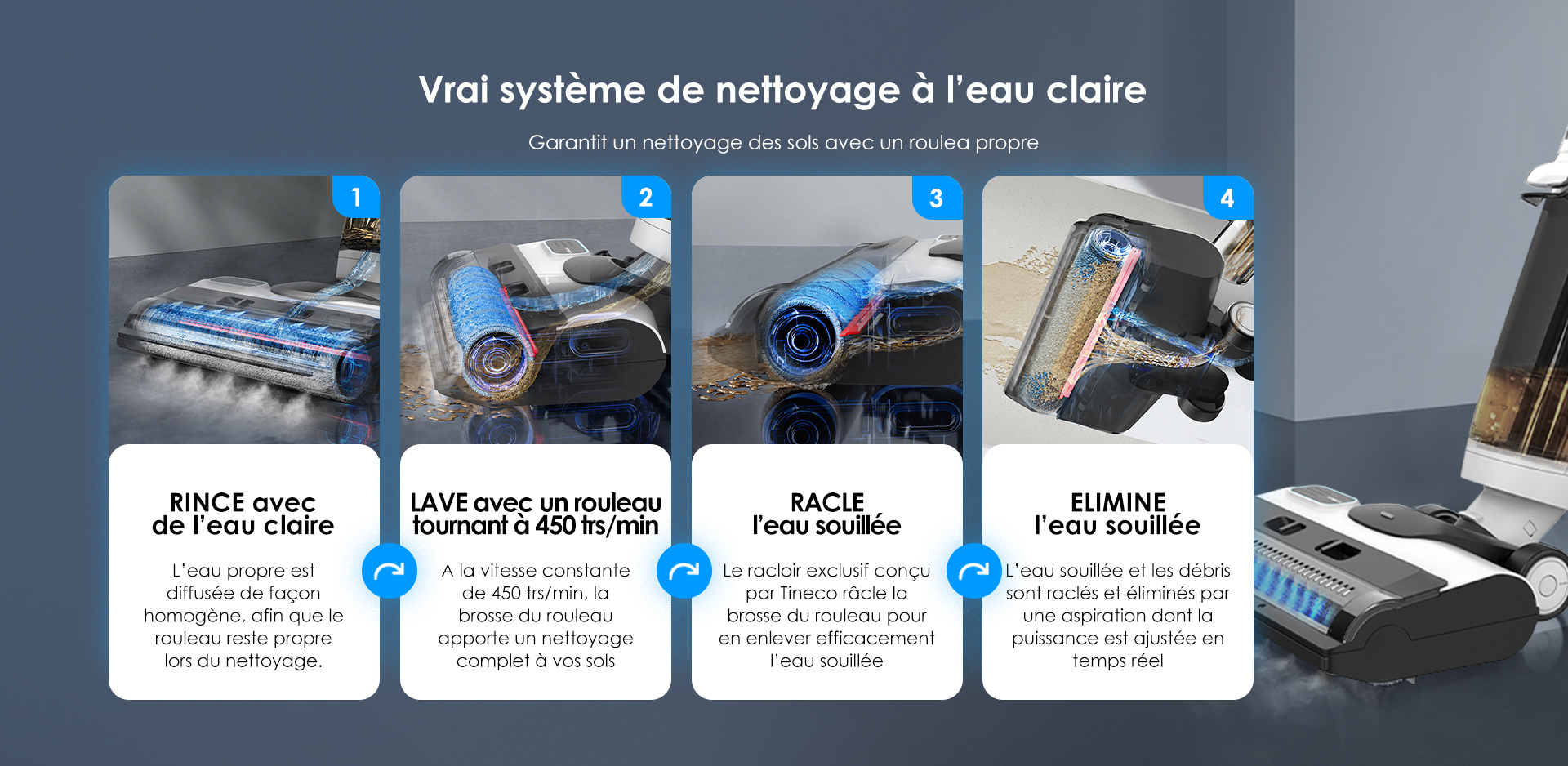 Vrai système de nettoyage à l'eau claire

Garantit un nettoyage des sols avec un roulea propre

1

RINCE avec de l'eau claire

L'eau propre est diffusée de façon homogène, afin que le rouleau reste propre lors du nettoyage.

2

LAVE avec un rouleau tournant à 450 trs/min

A la vitesse constante de 450 trs/min, la brosse du rouleau apporte un nettoyage complet à vos sols

3

RACLE l'eau souillée

Le racloir exclusif conçu par Tineco râcle la brosse du rouleau pour en enlever efficacement l'eau souillée

4

ELIMINE l'eau souillée

L'eau souillée et les débris sont raclés et éliminés par une aspiration dont la puissance est ajustée en temps réel