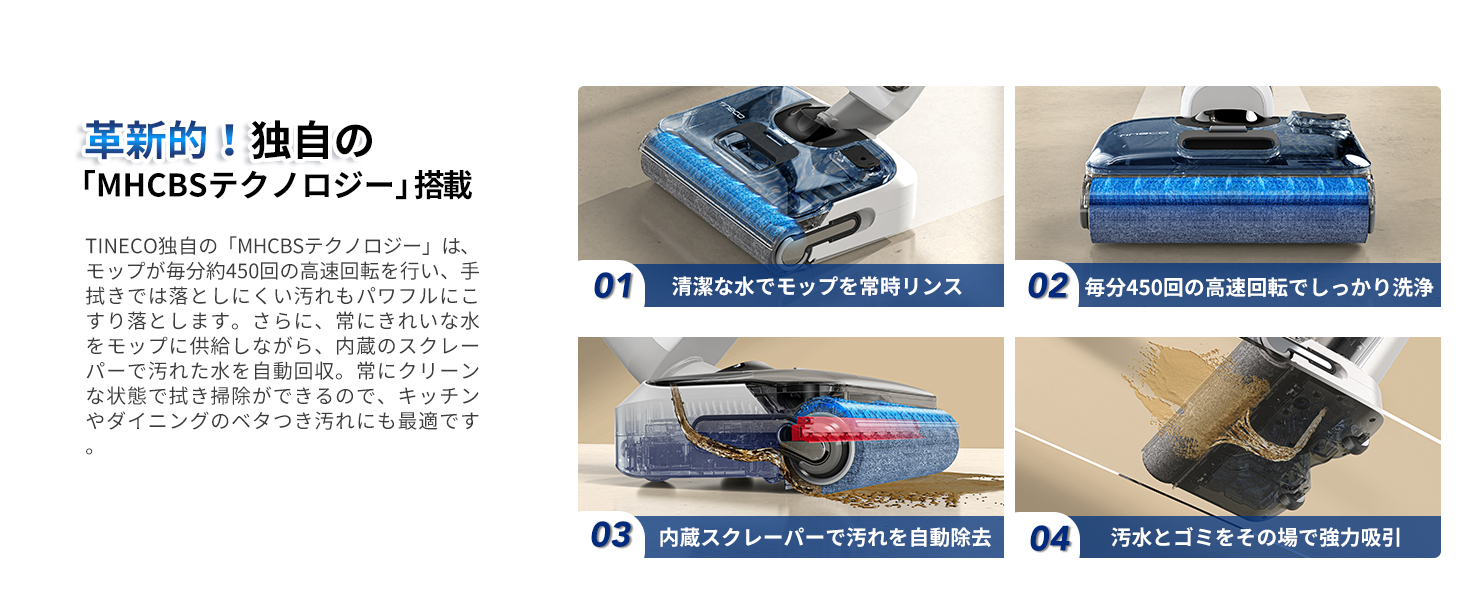 革新的！独自の
「MHCBSテクノロジー」搭載

TINECO独自の「MHCBSテクノロジー」は、モップが毎分約450回の高速回転を行い、手拭きでは落としにくい汚れもパワフルにこすり落とします。さらに、常にきれいな水をモップに供給しながら、内蔵のスクレーパーで汚れた水を自動回収。常にクリーンな状態で拭き掃除ができるので、キッチンやダイニングのベタつき汚れにも最適です。

TINECO

01 清潔な水でモップを常時リンス

TINECO

02 毎分450回の高速回転でしっかり洗浄

03 内蔵スクレーパーで汚れを自動除去

04 汚水とゴミをその場で強力吸引